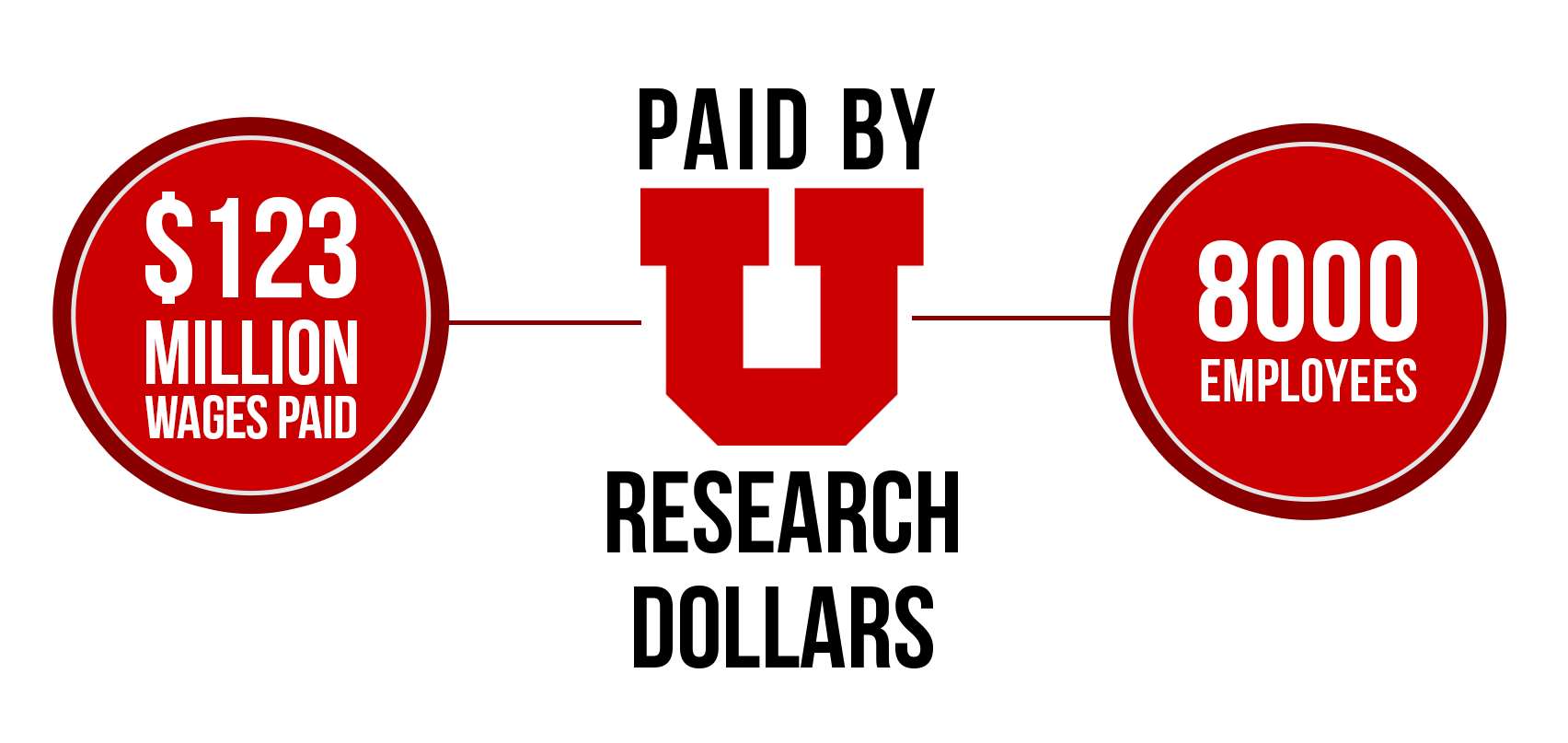 $123
MILLION
WAGES PAID

PAID BY
U
RESEARCH
DOLLARS

8000
EMPLOYEES