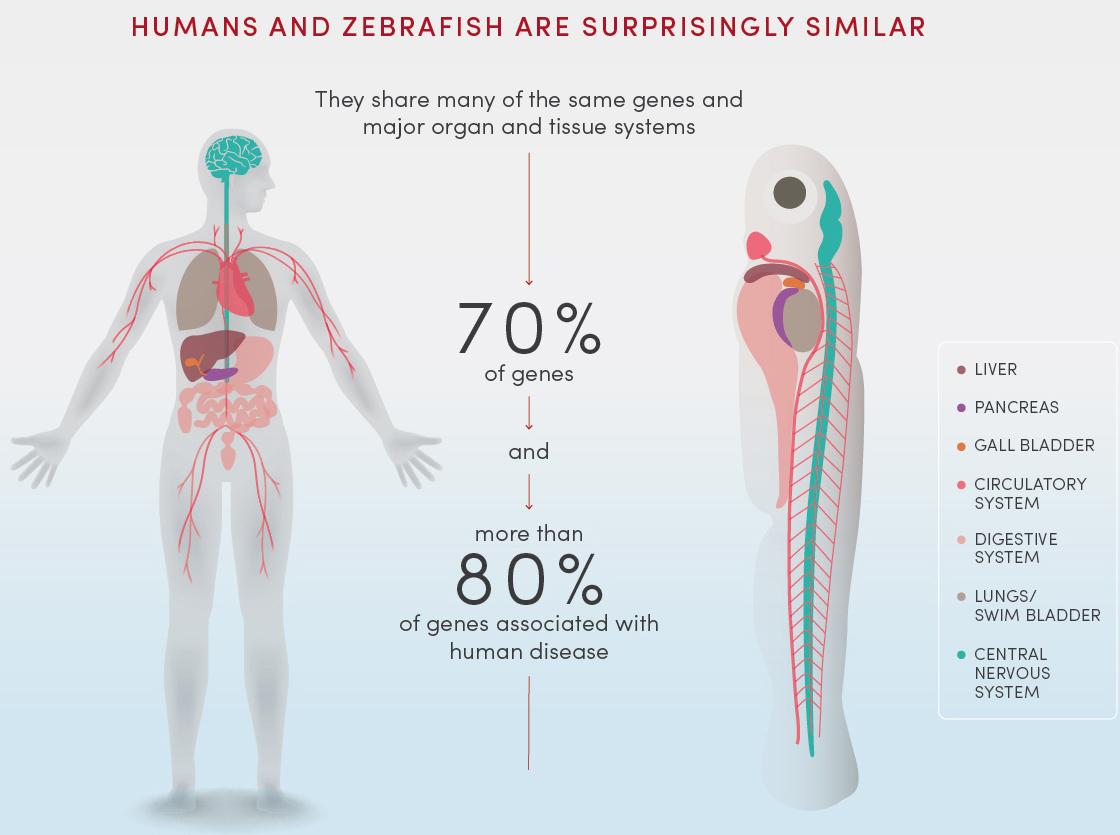 HUMANS AND ZEBRAFISH ARE SURPRISINGLY SIMILAR

They share many of the same genes and major organ and tissue systems

70%
of genes

and

more than
80%
of genes associated with human disease

LIVER
PANCREAS
GALL BLADDER
CIRCULATORY SYSTEM
DIGESTIVE SYSTEM
LUNGS/ SWIM BLADDER
CENTRAL NERVOUS SYSTEM